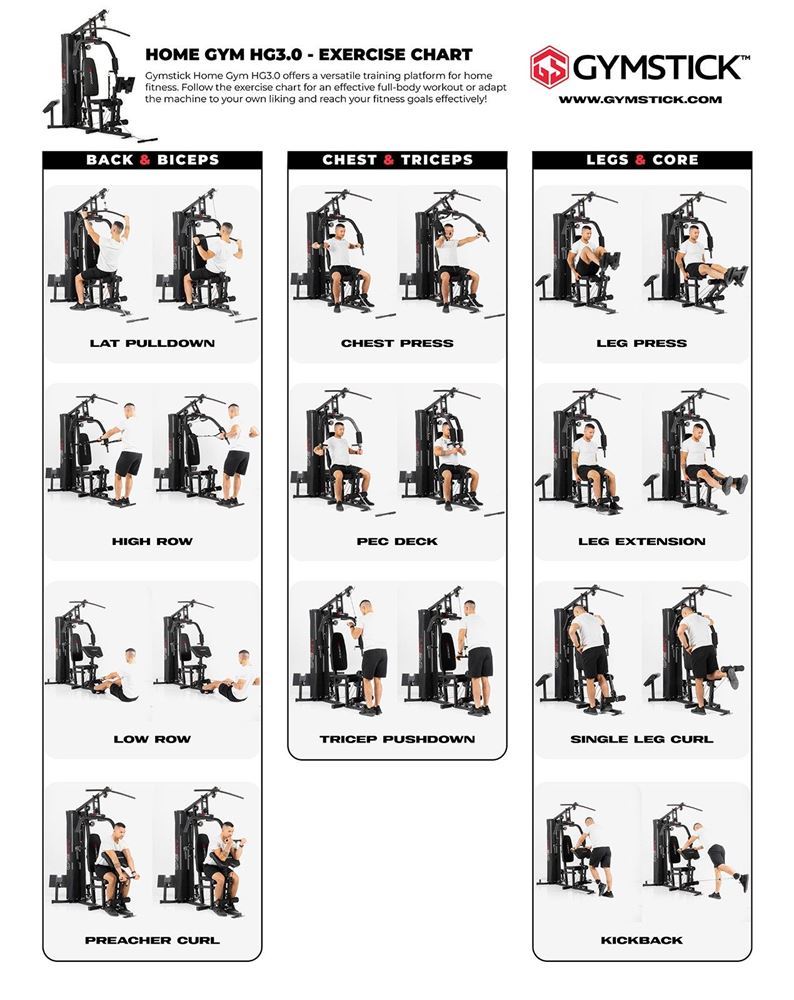 HOME GYM HG3.0 - EXERCISE CHART

Gymstick Home Gym HG3.0 offers a versatile training platform for home fitness. Follow the exercise chart for an effective full-body workout or adapt the machine to your own liking and reach your fitness goals effectively!

GYMSTICK™
WWW.GYMSTICK.COM

BACK & BICEPS

LAT PULLDOWN

HIGH ROW

LOW ROW

PREACHER CURL

CHEST & TRICEPS

CHEST PRESS

PEC DECK

TRICEP PUSHDOWN

LEGS & CORE

LEG PRESS

LEG EXTENSION

SINGLE LEG CURL

KICKBACK